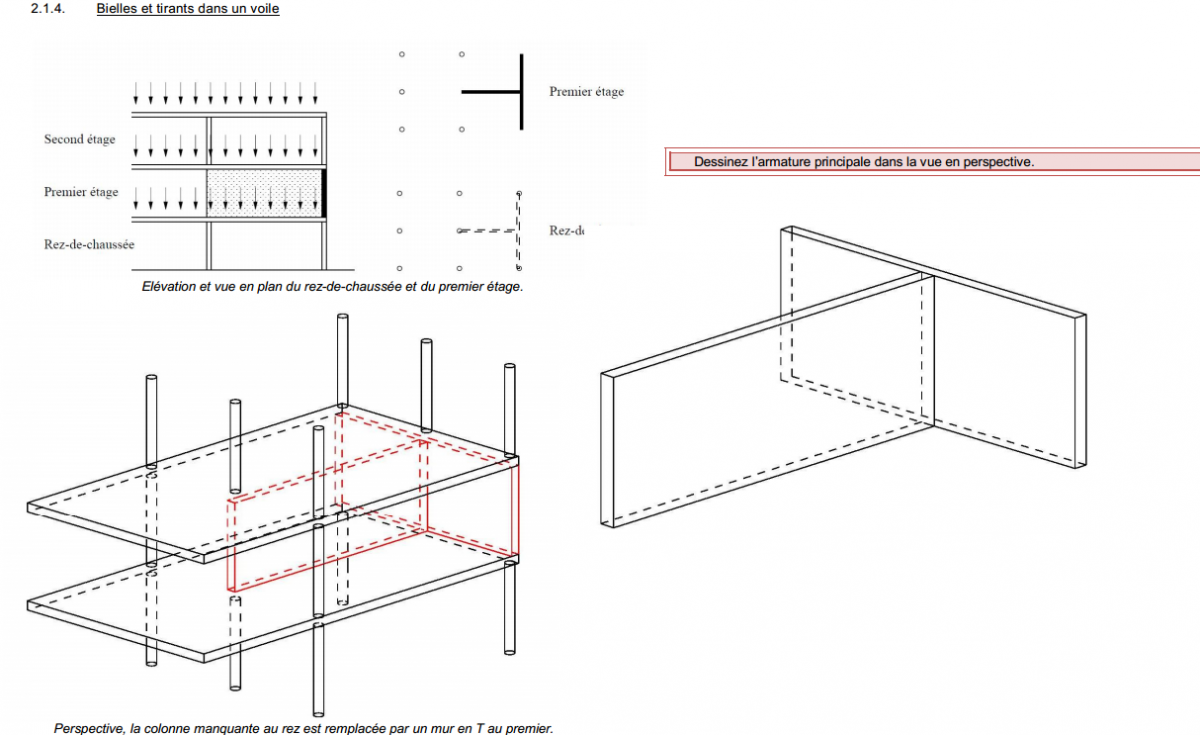 2.1.4. Bielles et tirants dans un voile

Second étage

Premier étage

Rez-de-chaussée

Premier étage

Rez-de

Elévation et vue en plan du rez-de-chaussée et du premier étage.

Dessinez l'armature principale dans la vue en perspective.

Perspective, la colonne manquante au rez est remplacée par un mur en T au premier.